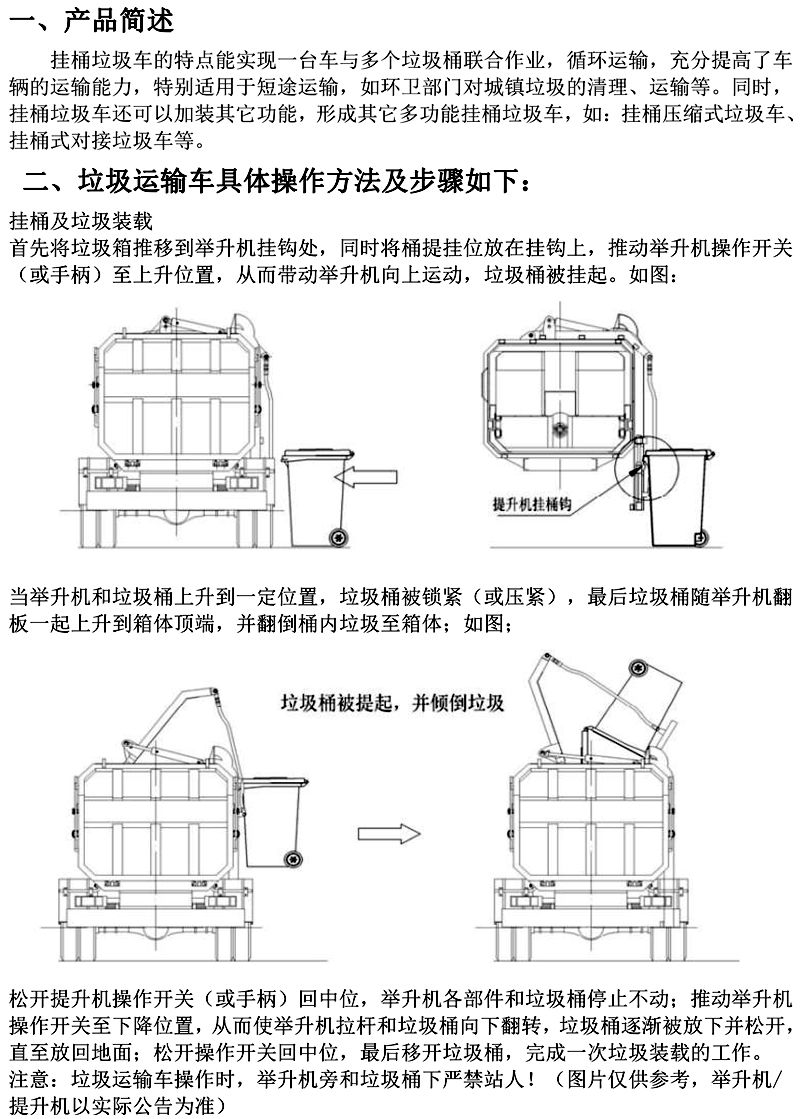 一、产品简述

挂桶垃圾车的特点能实现一台车与多个垃圾桶联合作业，循环运输，充分提高了车辆的运输能力，特别适用于短途运输，如环卫部门对城镇垃圾的清理、运输等。同时，挂桶垃圾车还可以加装其它功能，形成其它多功能挂桶垃圾车，如：挂桶压缩式垃圾车、挂桶式对接垃圾车等。

二、垃圾运输车具体操作方法及步骤如下：

挂桶及垃圾装载

首先将垃圾箱推移到举升机挂钩处，同时将桶提挂位放在挂钩上，推动举升机操作开关（或手柄）至上升位置，从而带动举升机向上运动，垃圾桶被挂起。如图：

提升机挂桶钩

当举升机和垃圾桶上升到一定位置，垃圾桶被锁紧（或压紧），最后垃圾桶随举升机翻板一起上升到箱体顶端，并翻倒桶内垃圾至箱体；如图；

垃圾桶被提起，并倾倒垃圾

松开提升机操作开关（或手柄）回中位，举升机各部件和垃圾桶停止不动；推动举升机操作开关至下降位置，从而使举升机拉杆和垃圾桶向下翻转，垃圾桶逐渐被放下并松开，直至放回地面；松开操作开关回中位，最后移开垃圾桶，完成一次垃圾装载的工作。

注意：垃圾运输车操作时，举升机旁和垃圾桶下严禁站人！（图片仅供参考，举升机/提升机以实际公告为准）